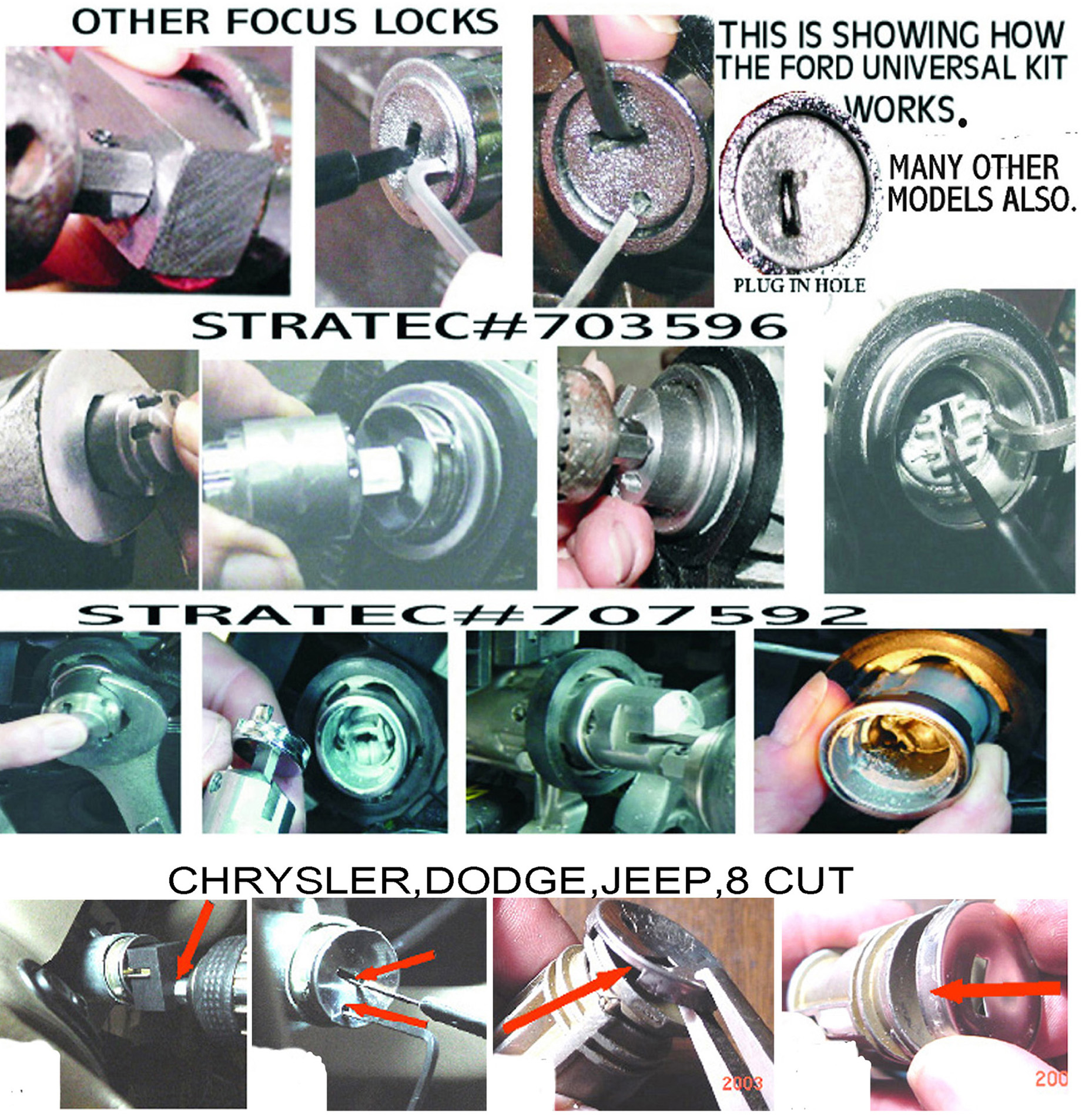 OTHER FOCUS LOCKS

THIS IS SHOWING HOW THE FORD UNIVERSAL KIT WORKS.

MANY OTHER MODELS ALSO.

PLUG IN HOLE

STRATEC#703596

STRATEC#707592

CHRYSLER,DODGE,JEEP,8 CUT

2003

200