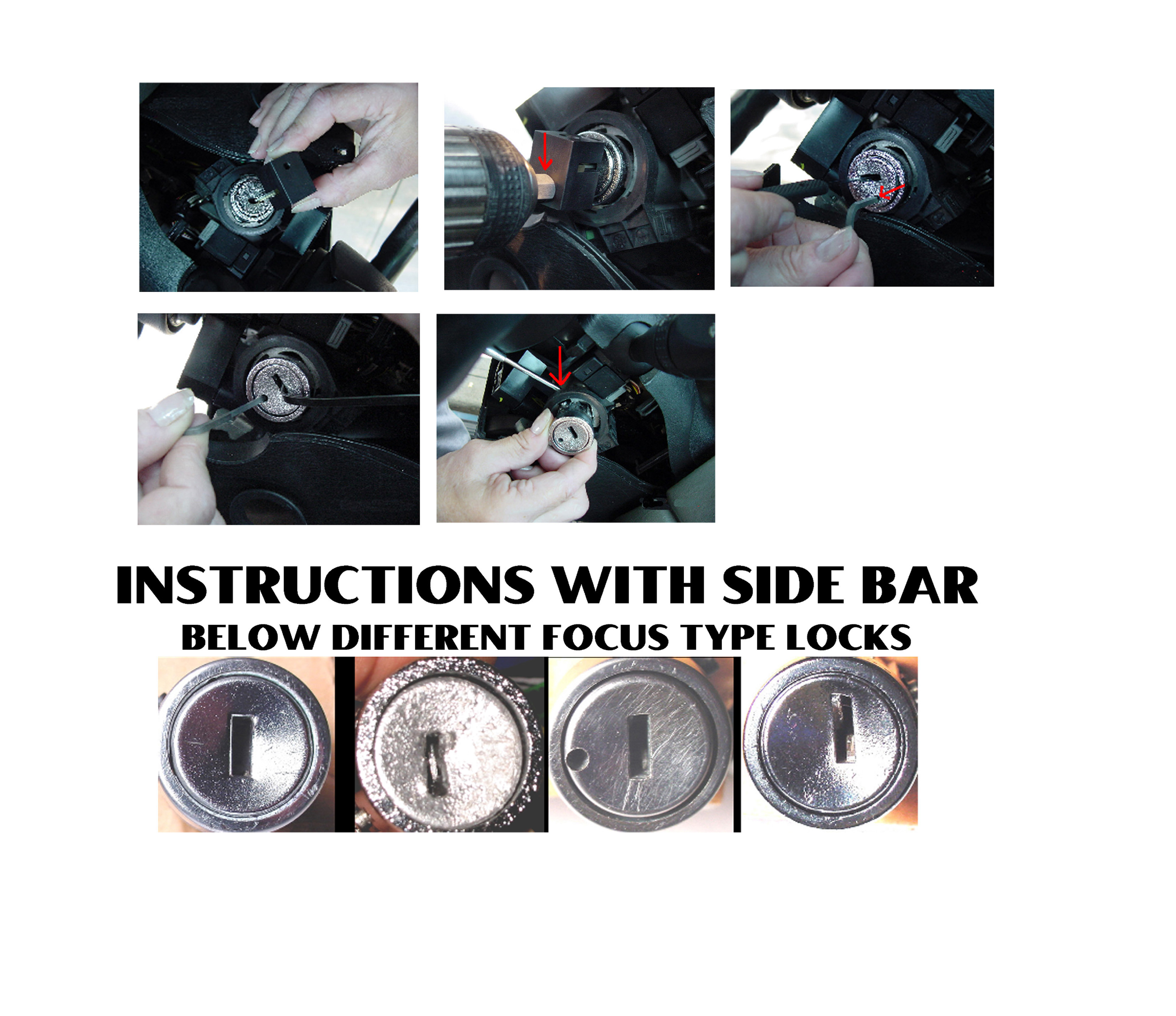 INSTRUCTIONS WITH SIDE BAR
BELOW DIFFERENT FOCUS TYPE LOCKS